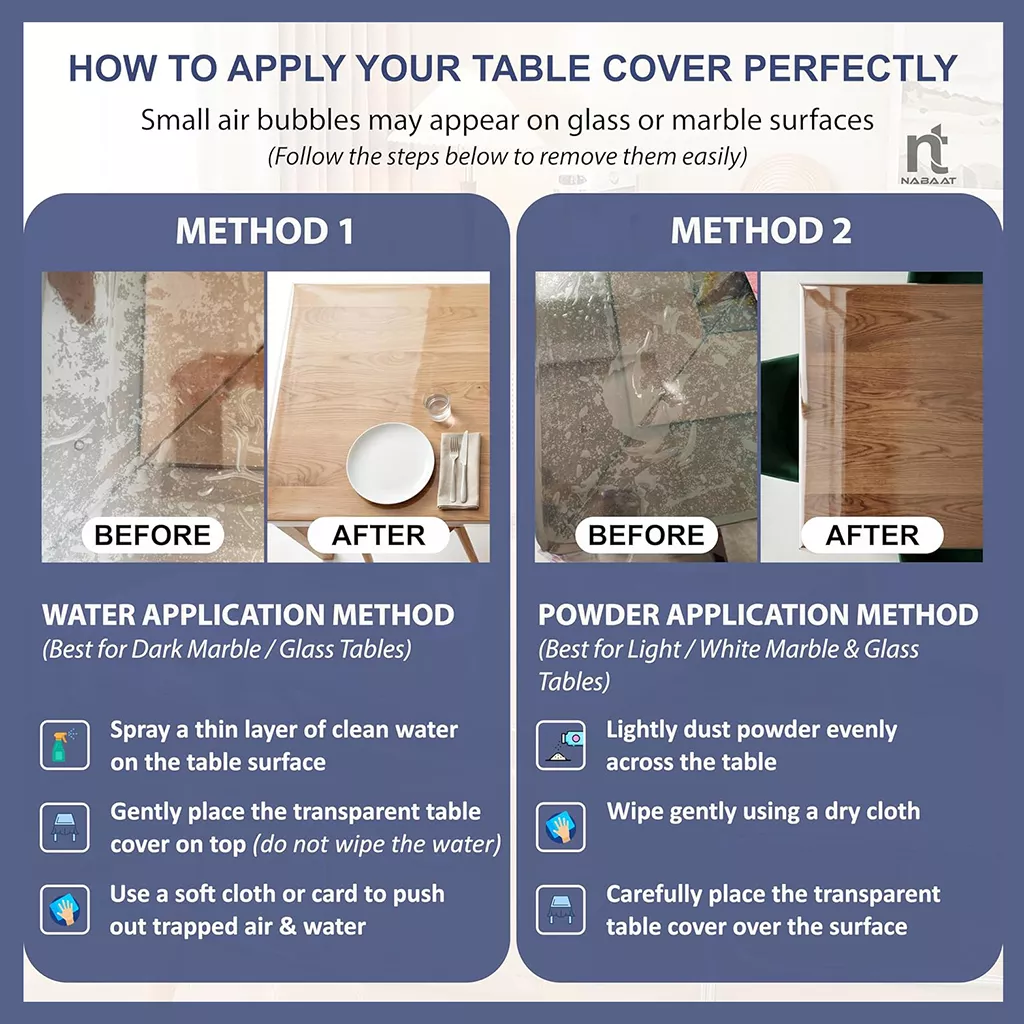 HOW TO APPLY YOUR TABLE COVER PERFECTLY

Small air bubbles may appear on glass or marble surfaces

(Follow the steps below to remove them easily)

nt
NABAAT

METHOD 1

BEFORE

AFTER

WATER APPLICATION METHOD

(Best for Dark Marble / Glass Tables)

Spray a thin layer of clean water on the table surface

Gently place the transparent table cover on top (do not wipe the water)

Use a soft cloth or card to push out trapped air & water

METHOD 2

BEFORE

AFTER

POWDER APPLICATION METHOD

(Best for Light / White Marble & Glass Tables)

Lightly dust powder evenly across the table

Wipe gently using a dry cloth

Carefully place the transparent table cover over the surface